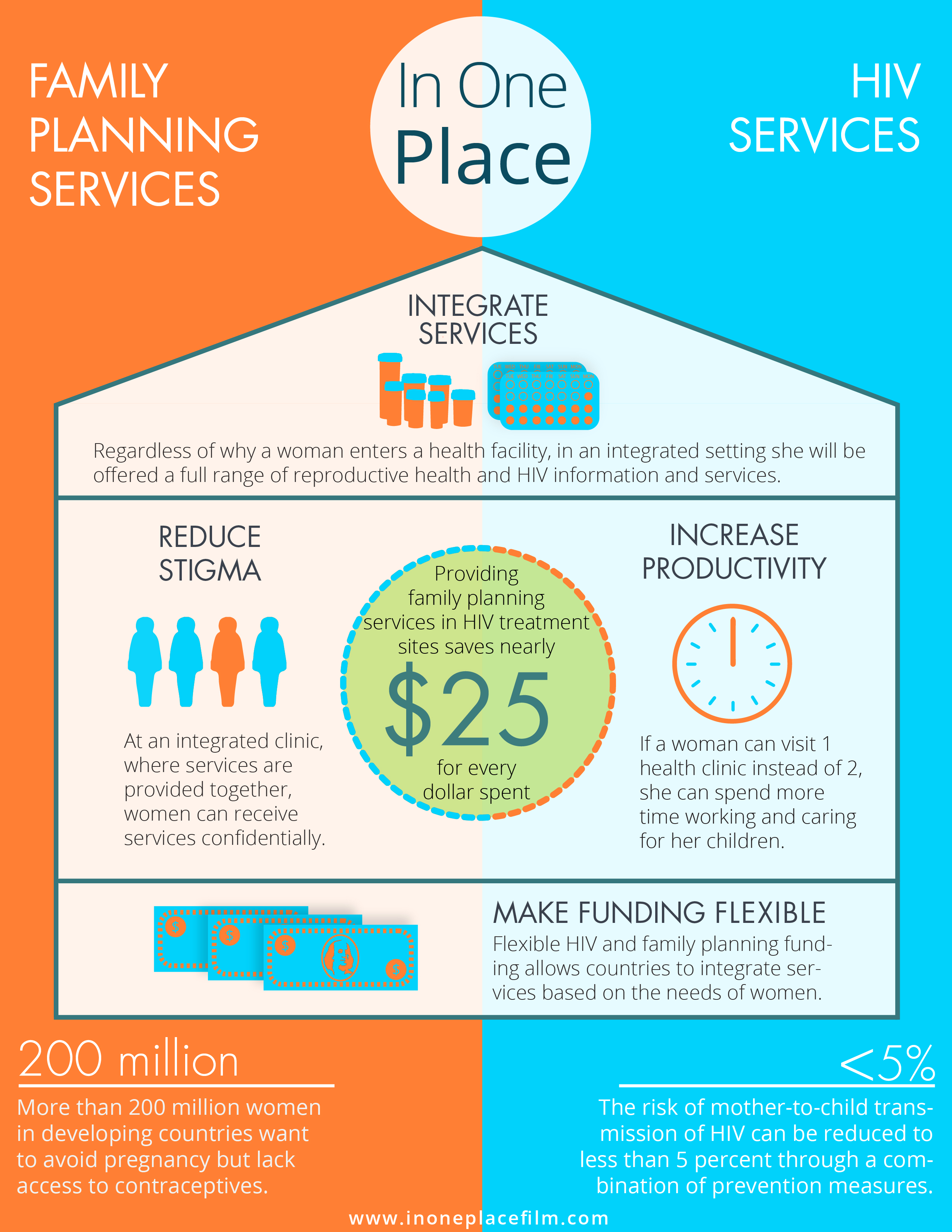 FAMILY PLANNING SERVICES

In One Place

HIV SERVICES

INTEGRATE SERVICES

Regardless of why a woman enters a health facility, in an integrated setting she will be offered a full range of reproductive health and HIV information and services.

REDUCE STIGMA

At an integrated clinic, where services are provided together, women can receive services confidentially.

Providing family planning services in HIV treatment sites saves nearly

$25

for every dollar spent

INCREASE PRODUCTIVITY

If a woman can visit 1 health clinic instead of 2, she can spend more time working and caring for her children.

MAKE FUNDING FLEXIBLE

Flexible HIV and family planning funding allows countries to integrate services based on the needs of women.

200 million

More than 200 million women in developing countries want to avoid pregnancy but lack access to contraceptives.

<5%

The risk of mother-to-child transmission of HIV can be reduced to less than 5 percent through a combination of prevention measures.

www.inoneplacefilm.com